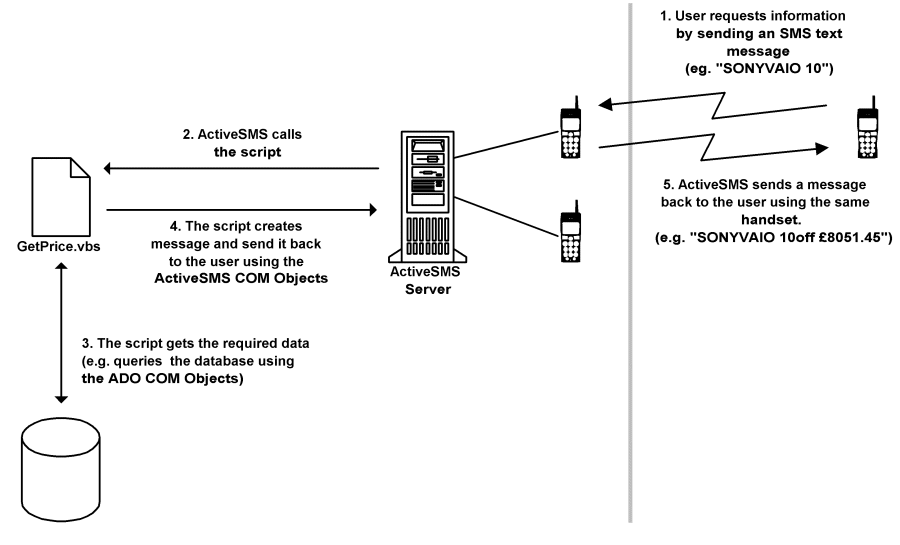 1. User requests information by sending an SMS text message (eg. "SONYVAIO 10")

2. ActiveSMS calls the script

GetPrice.vbs

4. The script creates message and send it back to the user using the ActiveSMS COM Objects

ActiveSMS Server

5. ActiveSMS sends a message back to the user using the same handset. (e.g. "SONYVAIO 10off £8051.45")

3. The script gets the required data (e.g. queries the database using the ADO COM Objects)